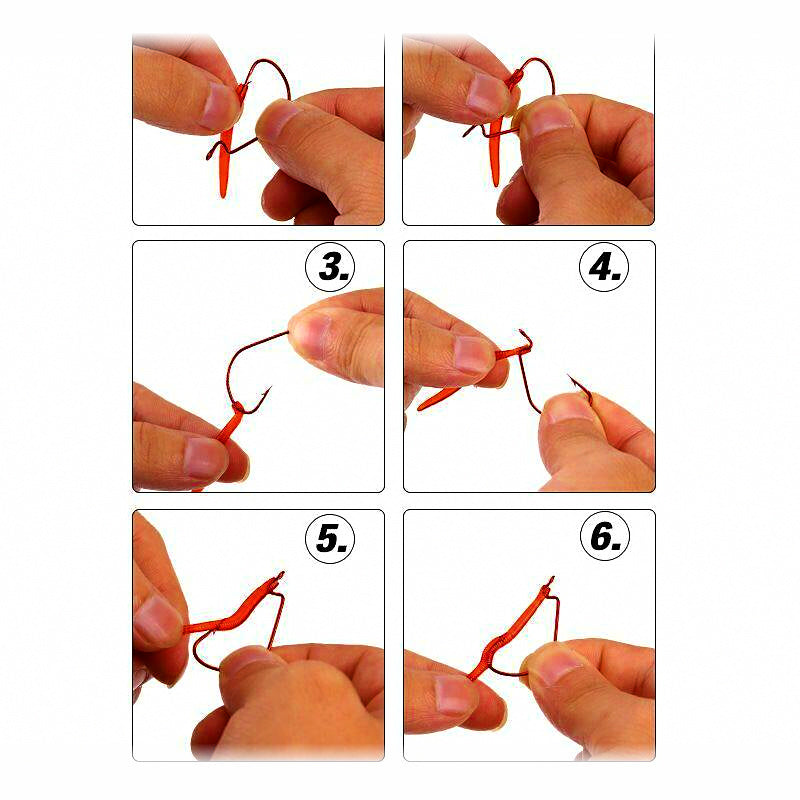 3.

4.

5.

6.